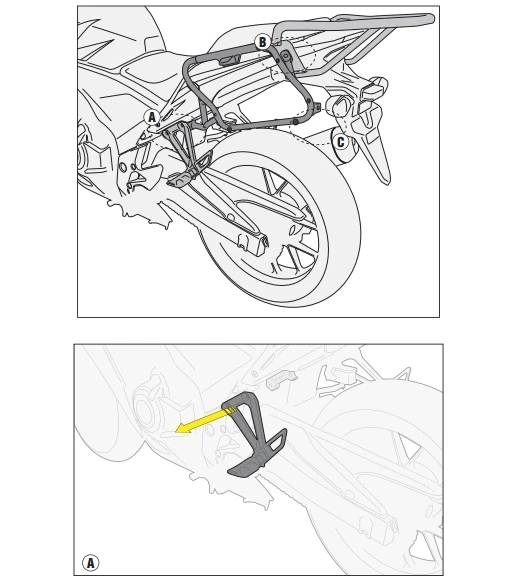 B
A
C

A