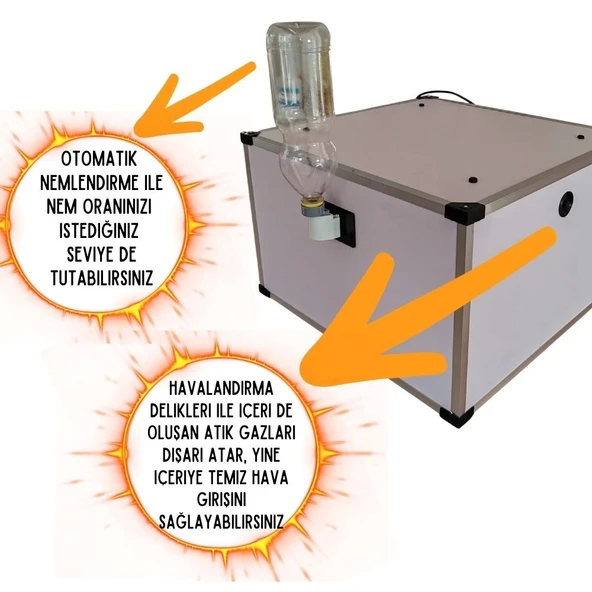 OTOMATIK NEMLENDIRME ILE NEM ORANINIZI ISTEDIĞINIZ SEVIYE DE TUTABILIRSINIZ

HAVALANDIRMA DELIKLERI ILE IÇERI DE OLUŞAN ATIK GAZLARI DIŞARI ATAR, YINE IÇERIYE TEMIZ HAVA GIRIŞINI SAĞLAYABILIRSINIZ