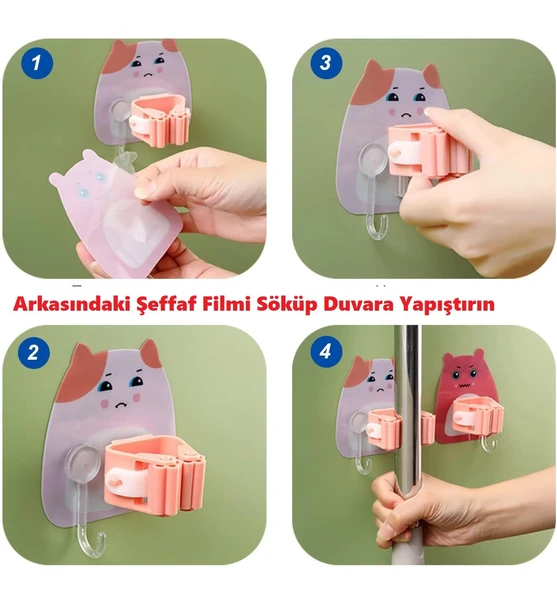 1

3

Arkasındaki Şeffaf Filmi Söküp Duvara Yapıştırın

2

4