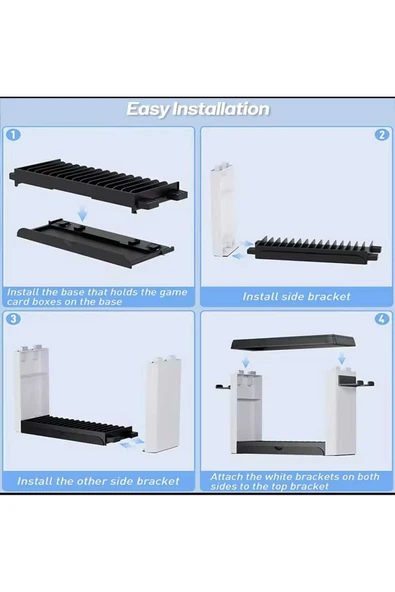 Easy Installation

1

Install the base that holds the game card boxes on the base

2

Install side bracket

3

Install the other side bracket

4

Attach the white brackets on both sides to the top bracket