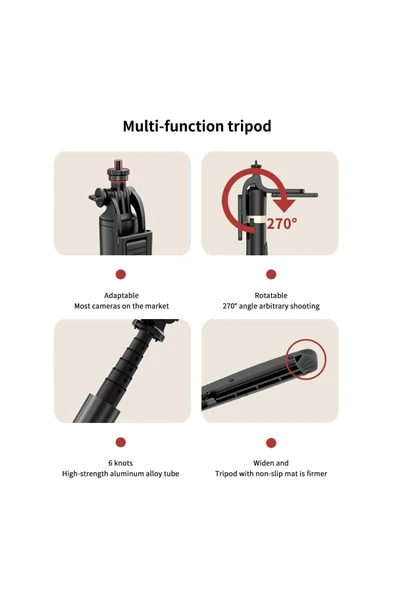 Multi-function tripod

270°

Adaptable
Most cameras on the market

Rotatable
270° angle arbitrary shooting

6 knots
High-strength aluminum alloy tube

Widen and
Tripod with non-slip mat is firmer