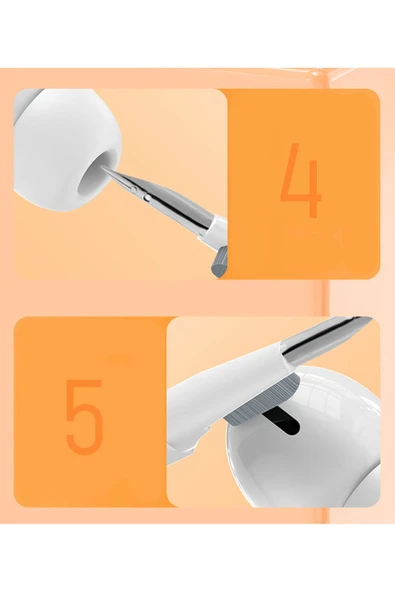 4

5