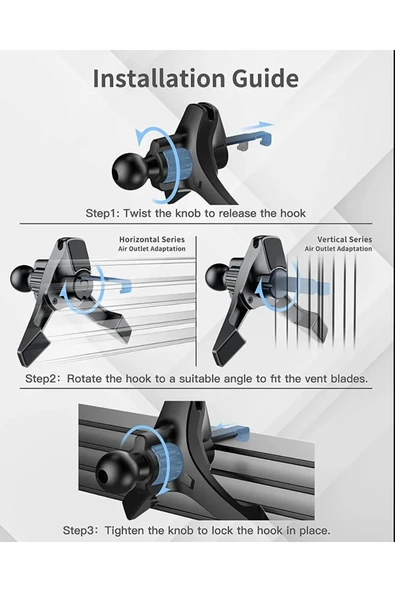 Installation Guide

Step1: Twist the knob to release the hook

Horizontal Series
Air Outlet Adaptation

Vertical Series
Air Outlet Adaptation

Step2: Rotate the hook to a suitable angle to fit the vent blades.

Step3: Tighten the knob to lock the hook in place.