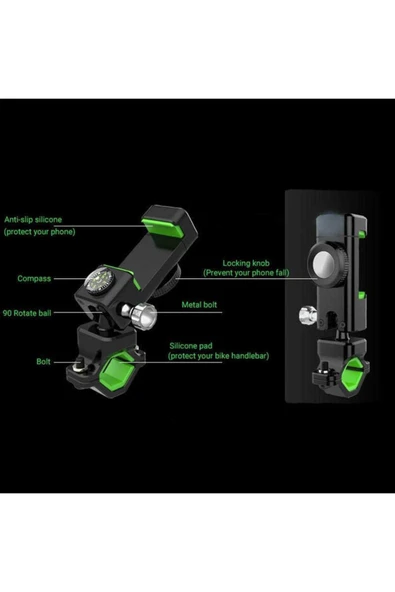 Anti-slip silicone
(protect your phone)

Compass

90 Rotate ball

Bolt

Locking knob
(Prevent your phone fall)

Metal bolt

Silicone pad
(protect your bike handlebar)