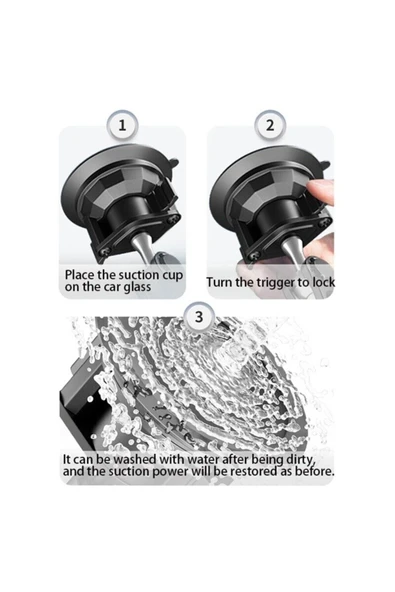 1

Place the suction cup on the car glass

2

Turn the trigger to lock

3

It can be washed with water after being dirty, and the suction power will be restored as before.