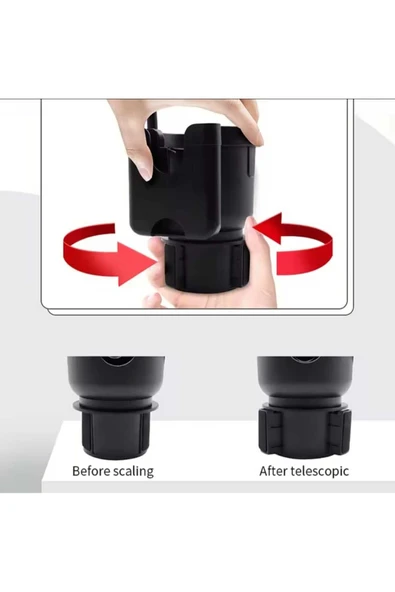 Before scaling

After telescopic