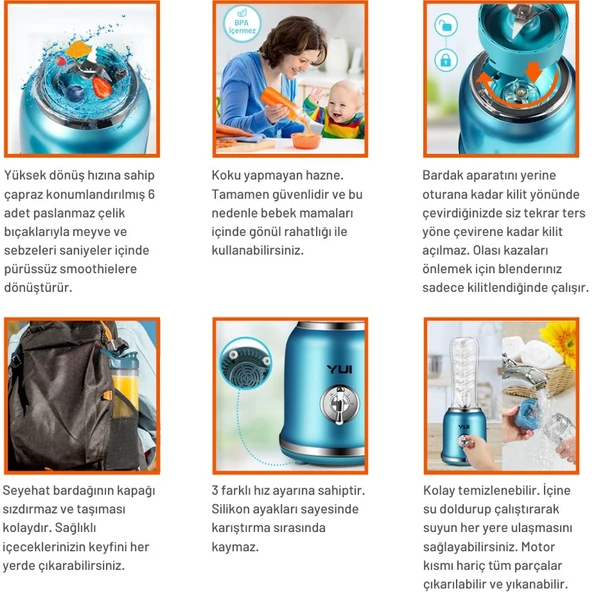 Yüksek dönüş hızına sahip çapraz konumlandırılmış 6 adet paslanmaz çelik bıçaklarıyla meyve ve sebzeleri saniyeler içinde pürüssüz smoothielere dönüştürür.

BPA İçermez

Koku yapmayan hazne. Tamamen güvenlidir ve bu nedenle bebek mamaları içinde gönül rahatlığı ile kullanabilirsiniz.

Bardak aparatını yerine oturana kadar kilit yönünde çevirdiğinizde siz tekrar ters yöne çevirene kadar kilit açılmaz. Olası kazaları önlemek için blenderınız sadece kilitlendiğinde çalışır.

Seyehat bardağının kapağı sızdırmaz ve taşıması kolaydır. Sağlıklı içeceklerinizin keyfini her yerde çıkarabilirsiniz.

YUI

3 farklı hız ayarına sahiptir. Silikon ayakları sayesinde karıştırma sırasında kaymaz.

YUI

Kolay temizlenebilir. İçine su doldurup çalıştırarak suyun her yere ulaşmasını sağlayabilirsiniz. Motor kısmı hariç tüm parçalar çıkarılabilir ve yıkanabilir.