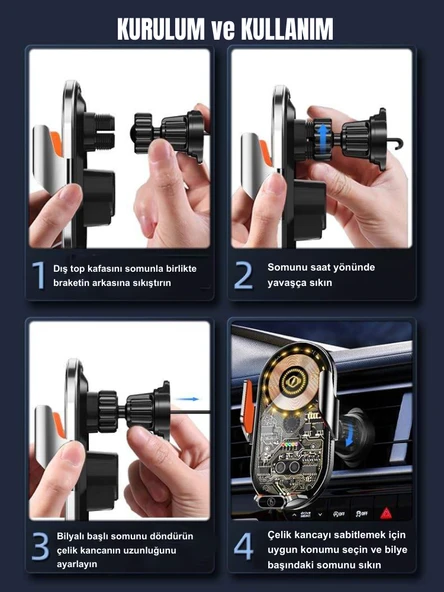 KURULUM ve KULLANIM

1 Dış top kafasını somunla birlikte braketin arkasına sıkıştırın

2 Somunu saat yönünde yavaşça sıkın

3 Bilyalı başlı somunu döndürün çelik kancanın uzunluğunu ayarlayın

4 Çelik kancayı sabitlemek için uygun konumu seçin ve bilye başındaki somunu sıkın