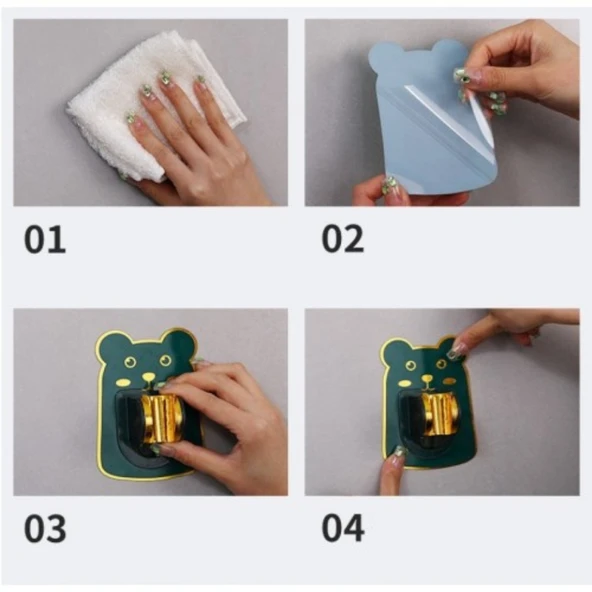 01

02

03

04