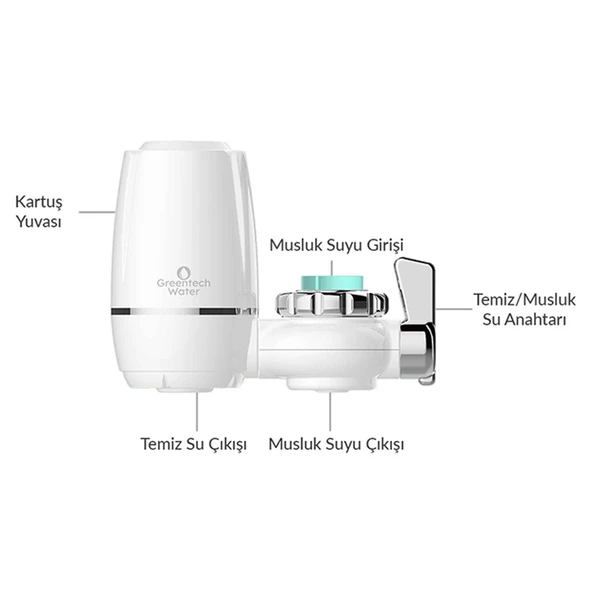 Kartuş Yuvası

Musluk Suyu Girişi

Greentech Water

Temiz/Musluk Su Anahtarı

Temiz Su Çıkışı

Musluk Suyu Çıkışı