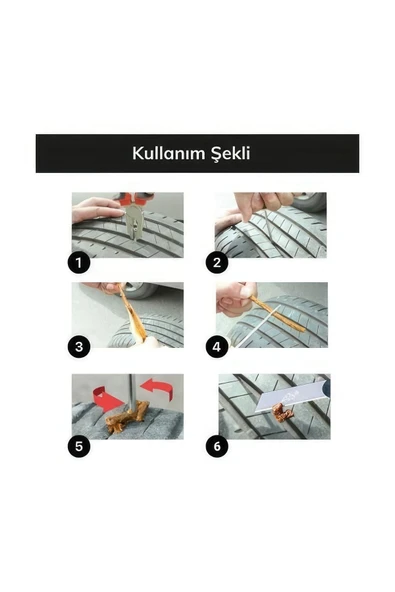 Kullanım Şekli

1

2

3

4

5

6