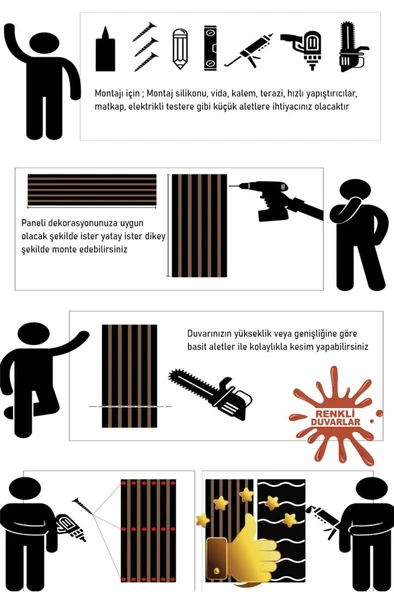 Montajı için ; Montaj silikonu, vida, kalem, terazi, hızlı yapıştırıcılar, matkap, elektrikli testere gibi küçük aletlere ihtiyacınız olacaktır

Paneli dekorasyonunuza uygun olacak şekilde ister yatay ister dikey şekilde monte edebilirsiniz

Duvarınızın yükseklik veya genişliğine göre basit aletler ile kolaylıkla kesim yapabilirsiniz

RENKLİ DUVARLAR