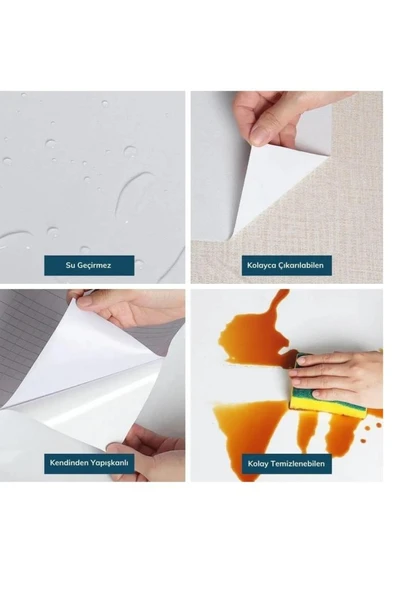 Su Geçirmez

Kolayca Çıkarılabilen

Kendinden Yapışkanlı

Kolay Temizlenebilen