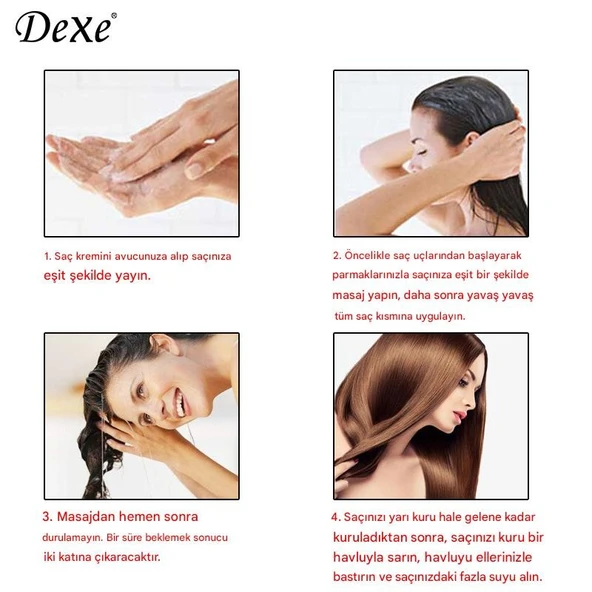 Dexe®

1. Saç kremini avucunuza alıp saçınıza eşit şekilde yayın.

2. Öncelikle saç uçlarından başlayarak parmaklarınızla saçınıza eşit bir şekilde masaj yapın, daha sonra yavaş yavaş tüm saç kısmına uygulayın.

3. Masajdan hemen sonra durulamayın. Bir süre beklemek sonucu iki katına çıkaracaktır.

4. Saçınızı yarı kuru hale gelene kadar kuruladıktan sonra, saçınızı kuru bir havluyla sarın, havluyu ellerinizle bastırın ve saçınızdaki fazla suyu alın.