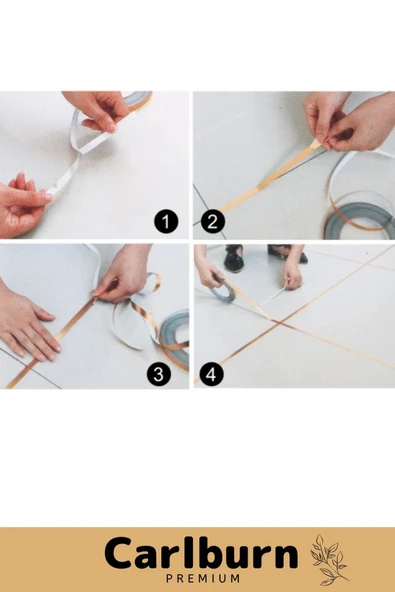 1
2
3
4
Carlburn
PREMIUM