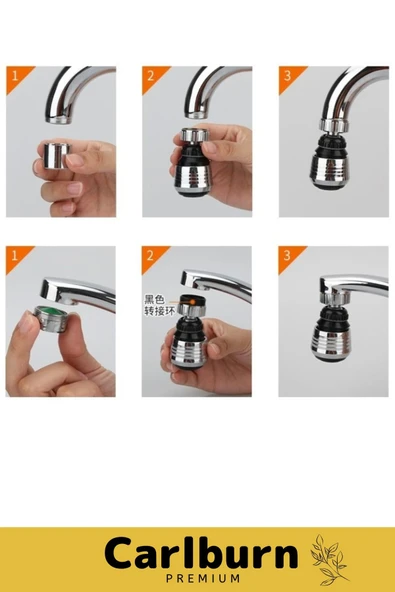 1

2

3

1

2

黑色
转接环

3

Carlburn
PREMIUM