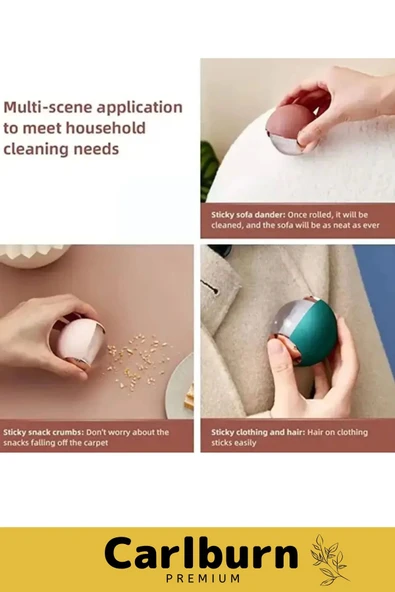 Multi-scene application to meet household cleaning needs

Sticky sofa dander: Once rolled, it will be cleaned, and the sofa will be as neat as ever

Sticky snack crumbs: Don't worry about the snacks falling off the carpet

Sticky clothing and hair: Hair on clothing sticks easily

Carlburn
PREMIUM