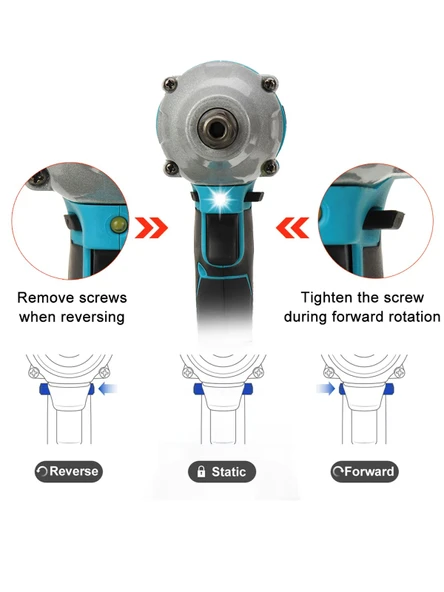 Remove screws when reversing

Tighten the screw during forward rotation

Reverse

Static

Forward