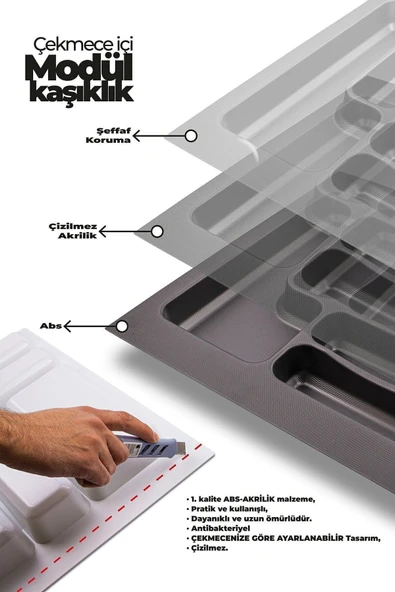 Çekmece içi
Modül
kaşıklık

Şeffaf
Koruma

Çizilmez
Akrilik

Abs

• 1. kalite ABS-AKRİLİK malzeme,
• Pratik ve kullanışlı,
• Dayanıklı ve uzun ömürlüdür.
• Antibakteriyel
• ÇEKMECENİZE GÖRE AYARLANABİLİR Tasarım,
• Çizilmez.