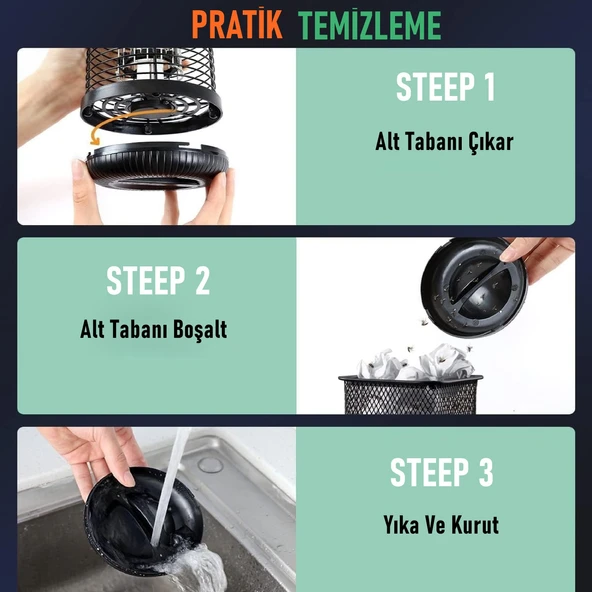 PRATİK TEMİZLEME

STEEP 1

Alt Tabanı Çıkar

STEEP 2

Alt Tabanı Boşalt

STEEP 3

Yıka Ve Kurut