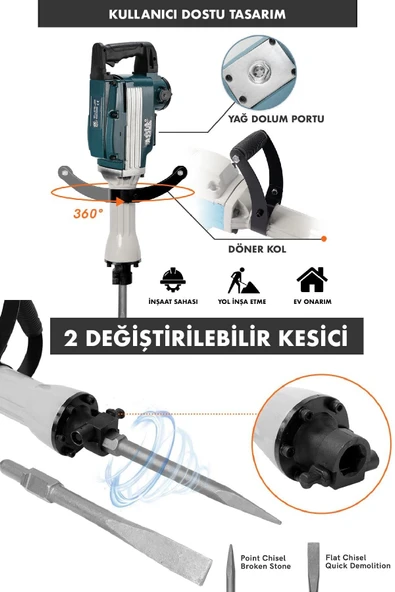 KULLANICI DOSTU TASARIM

YAĞ DOLUM PORTU

360°

DÖNER KOL

İNŞAAT SAHASI

YOL İNŞA ETME

EV ONARIM

2 DEĞİŞTİRİLEBİLİR KESİCİ

Point Chisel
Broken Stone

Flat Chisel
Quick Demolition