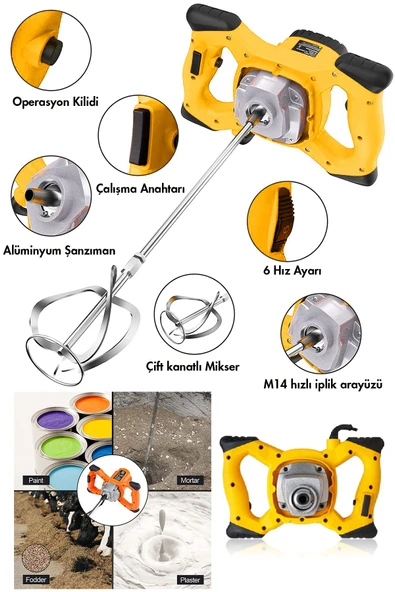 Operasyon Kilidi

Çalışma Anahtarı

Alüminyum Şanzıman

6 Hız Ayarı

Çift kanatlı Mikser

M14 hızlı iplik arayüzü

Paint

Mortar

Fodder

Plaster