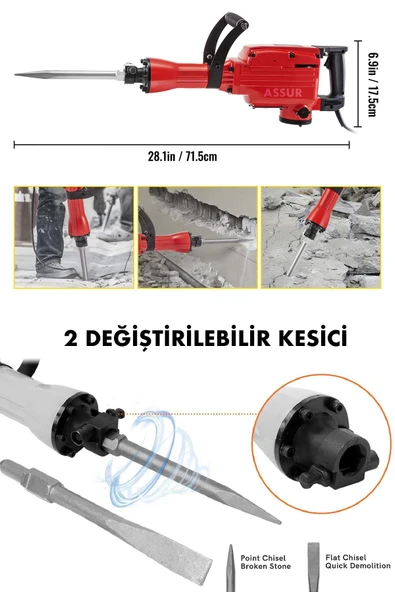 ASSUR

6.9in / 17.5cm

28.1in / 71.5cm

2 DEĞİŞTİRİLEBİLİR KESİCİ

Point Chisel
Broken Stone

Flat Chisel
Quick Demolition