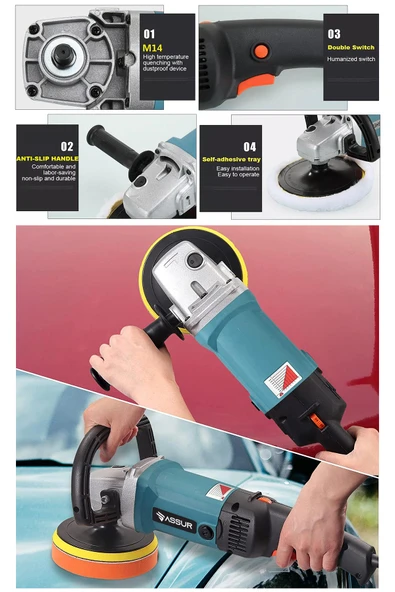 01
M14
High temperature quenching with dustproof device

03
Double Switch
Humanized switch

02
ANTI-SLIP HANDLE
Comfortable and labor-saving non-slip and durable

04
Self-adhesive tray
Easy installation Easy to operate

ASSUR