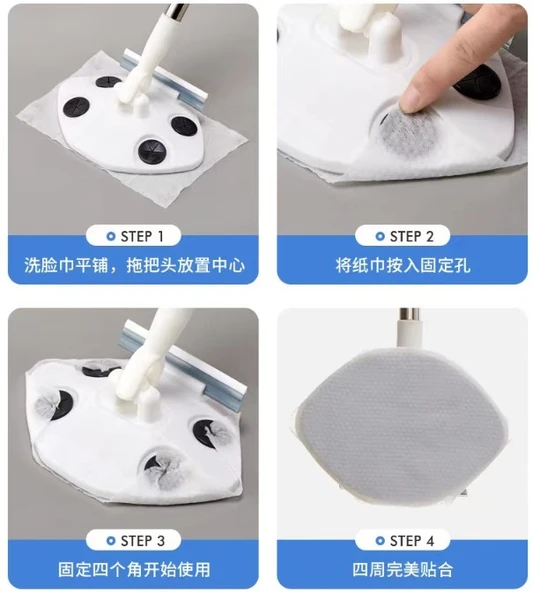 STEP 1
洗脸巾平铺，拖把头放置中心

STEP 2
将纸巾按入固定孔

STEP 3
固定四个角开始使用

STEP 4
四周完美贴合