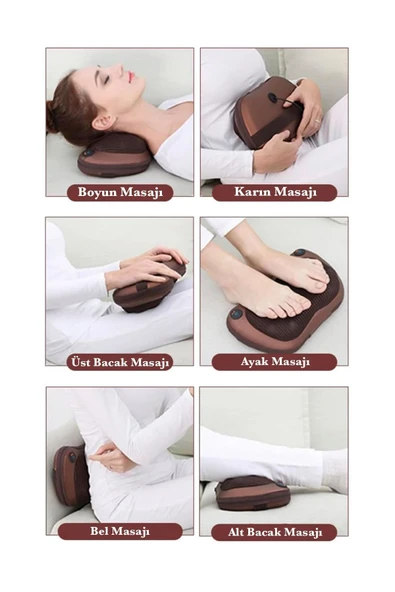 Boyun Masajı

Karın Masajı

Üst Bacak Masajı

Ayak Masajı

Bel Masajı

Alt Bacak Masajı