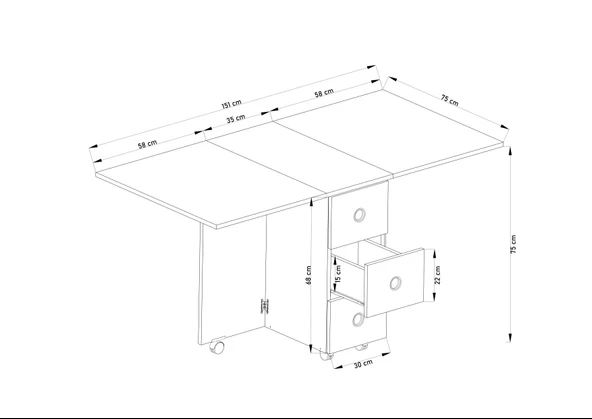 151 cm
58 cm
35 cm
58 cm
75 cm
75 cm
68 cm
15 cm
22 cm
30 cm