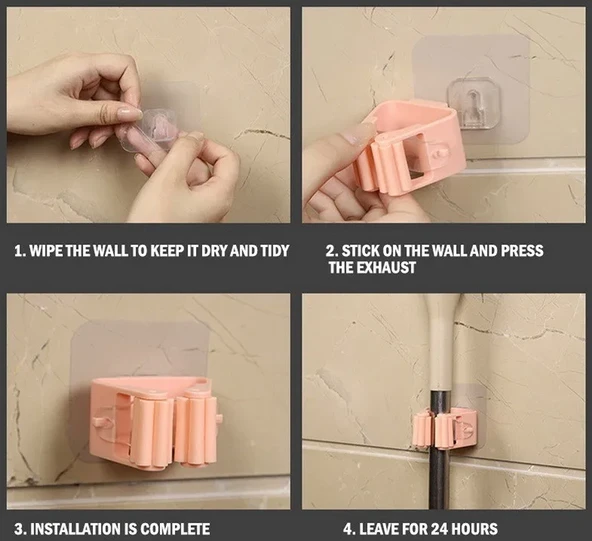 1. WIPE THE WALL TO KEEP IT DRY AND TIDY

2. STICK ON THE WALL AND PRESS THE EXHAUST

3. INSTALLATION IS COMPLETE

4. LEAVE FOR 24 HOURS