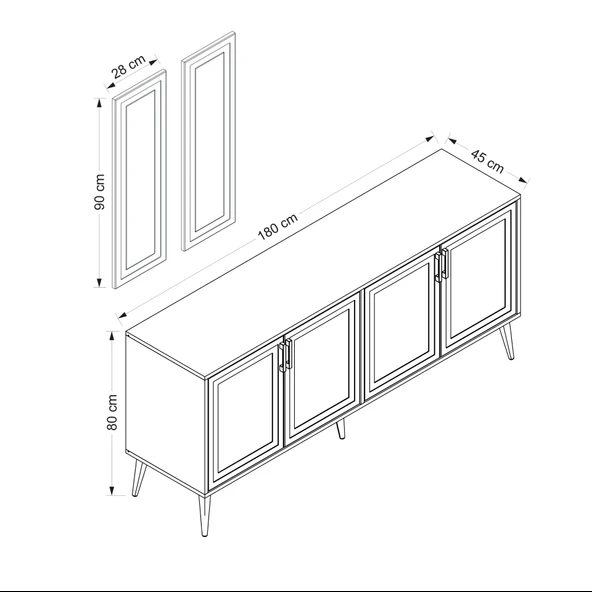 28 cm
90 cm
180 cm
45 cm
80 cm