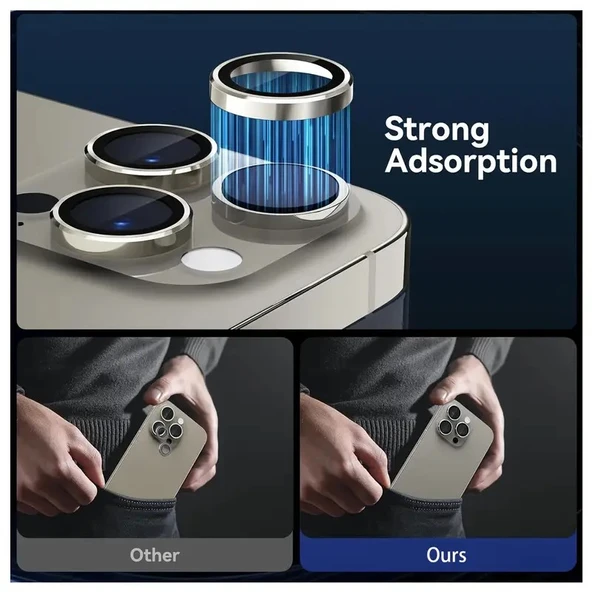 Strong Adsorption

Other

Ours