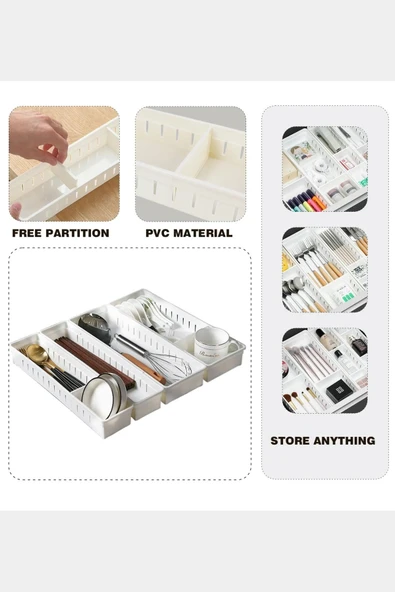 FREE PARTITION

PVC MATERIAL

STORE ANYTHING