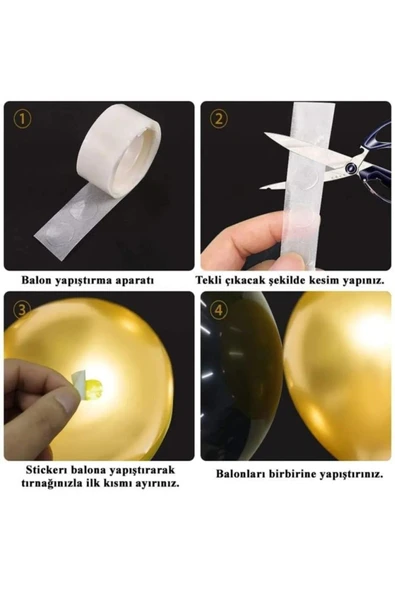 1

Balon yapıştırma aparatı

2

Tekli çıkacak şekilde kesim yapınız.

3

Stickerı balona yapıştırarak tırnağınızla ilk kısmı ayırınız.

4

Balonları birbirine yapıştırınız.