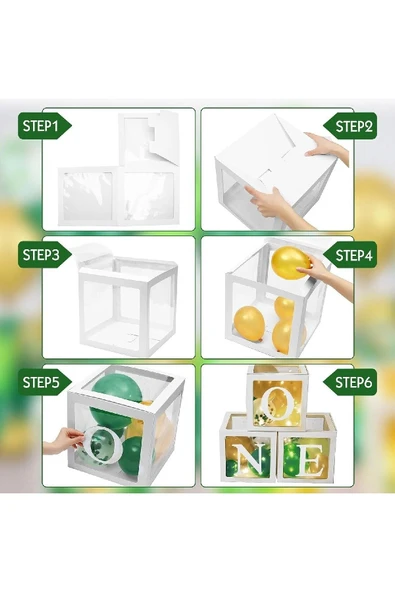 STEP1

STEP2

STEP3

STEP4

STEP5

O

STEP6

O

N E