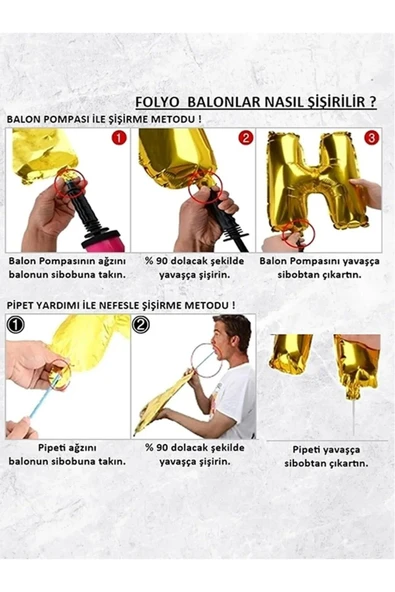 FOLYO BALONLAR NASIL ŞİŞİRİLİR ?

BALON POMPASI İLE ŞİŞİRME METODU !

1

2

3

Balon Pompasının ağzını balonun sibobuna takın.

% 90 dolacak şekilde yavaşça şişirin.

Balon Pompasını yavaşça sibobtan çıkartın.

PİPET YARDIMI İLE NEFESLE ŞİŞİRME METODU !

1

2

Pipeti ağzını balonun sibobuna takın.

% 90 dolacak şekilde yavaşça şişirin.

Pipeti yavaşça sibobtan çıkartın.