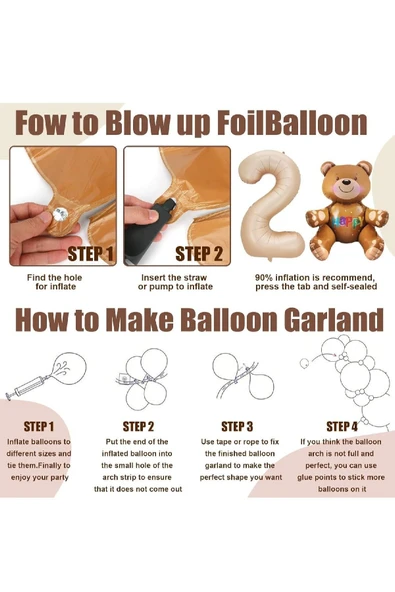 Fow to Blow up FoilBalloon

STEP 1
Find the hole for inflate

STEP 2
Insert the straw or pump to inflate

HAPPY
90% inflation is recommend, press the tab and self-sealed

How to Make Balloon Garland

STEP 1
Inflate balloons to different sizes and tie them.Finally to enjoy your party

STEP 2
Put the end of the inflated balloon into the small hole of the arch strip to ensure that it does not come out

STEP 3
Use tape or rope to fix the finished balloon garland to make the perfect shape you want

STEP 4
If you think the balloon arch is not full and perfect, you can use glue points to stick more balloons on it