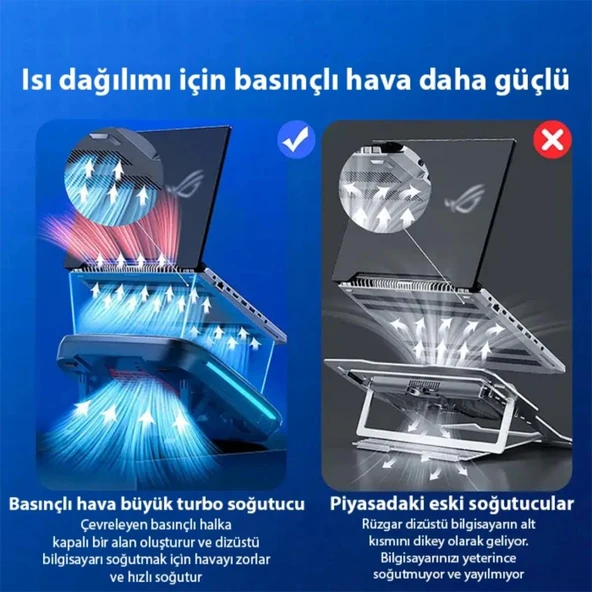 Isı dağılımı için basınçlı hava daha güçlü

Basınçlı hava büyük turbo soğutucu

Çevreleyen basınçlı halka kapalı bir alan oluşturur ve dizüstü bilgisayarı soğutmak için havayı zorlar ve hızlı soğutur

Piyasadaki eski soğutucular

Rüzgar dizüstü bilgisayarın alt kısmını dikey olarak geliyor. Bilgisayarınızı yeterince soğutmuyor ve yayılmıyor