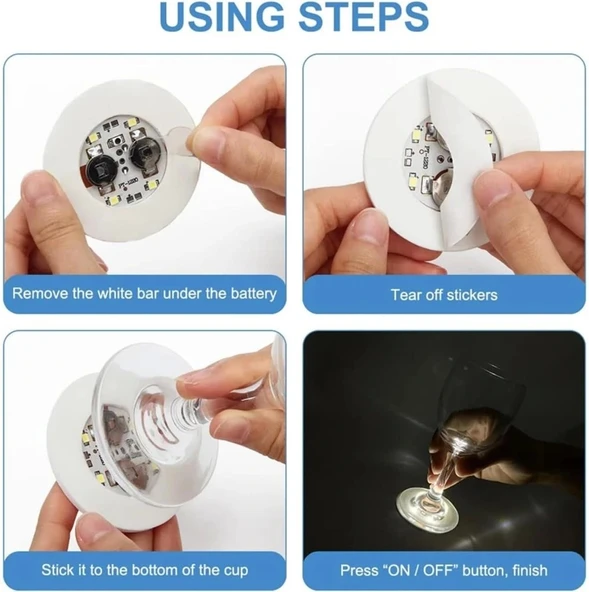 USING STEPS

FT-1220

Remove the white bar under the battery

Tear off stickers

Stick it to the bottom of the cup

Press “ON / OFF” button, finish