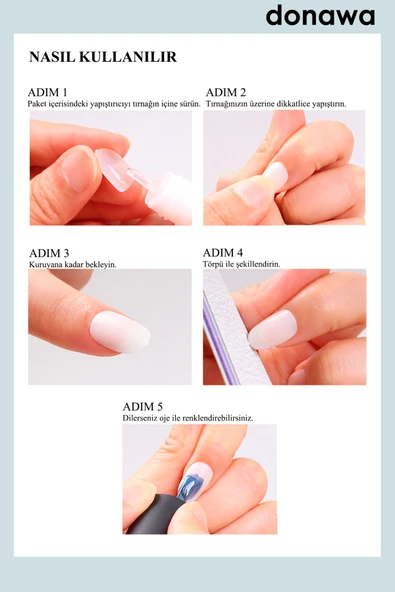 donawa

NASIL KULLANILIR

ADIM 1
Paket içerisindeki yapıştırıcıyı tırnağın içine sürün.

ADIM 2
Tırnağınızın üzerine dikkatlice yapıştırın.

ADIM 3
Kuruyana kadar bekleyin.

ADIM 4
Törpü ile şekillendirin.

ADIM 5
Dilerseniz oje ile renklendirebilirsiniz.