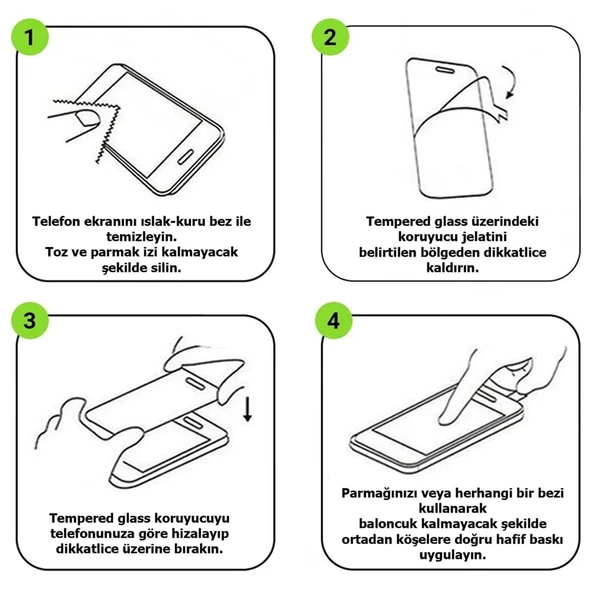 1

Telefon ekranını ıslak-kuru bez ile temizleyin.
Toz ve parmak izi kalmayacak şekilde silin.

2

Tempered glass üzerindeki koruyucu jelatini belirtilen bölgeden dikkatlice kaldırın.

3

Tempered glass koruyucuyu telefonunuza göre hizalayıp dikkatlice üzerine bırakın.

4

Parmağınızı veya herhangi bir bezi kullanarak baloncuk kalmayacak şekilde ortadan köşelere doğru hafif baskı uygulayın.