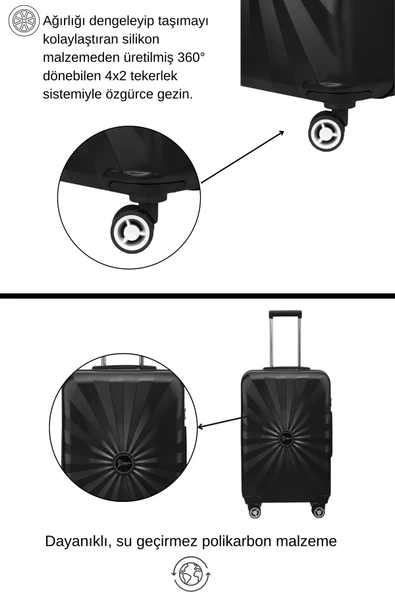 Ağırlığı dengeleyip taşımayı kolaylaştıran silikon malzemeden üretilmiş 360° dönebilen 4x2 tekerlek sistemiyle özgürce gezin.

Dayanıklı, su geçirmez polikarbon malzeme