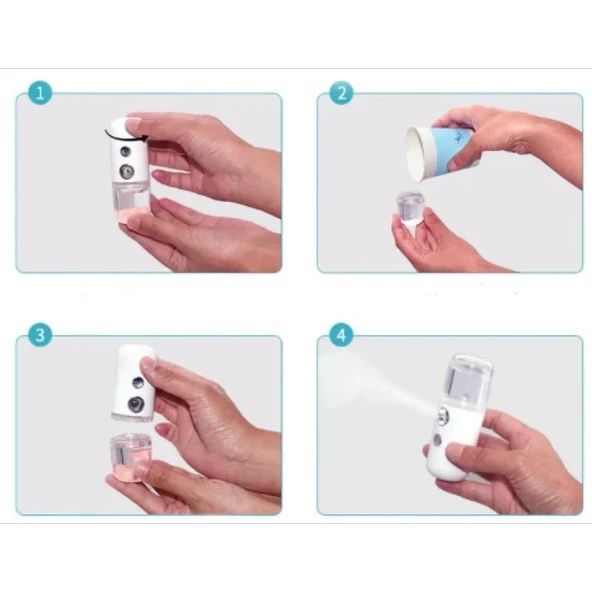 1

2

3

4