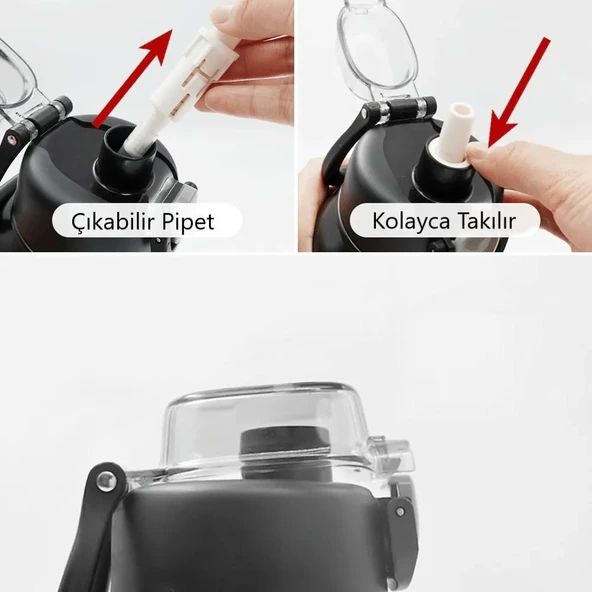 Çıkabilir Pipet

Kolayca Takılır