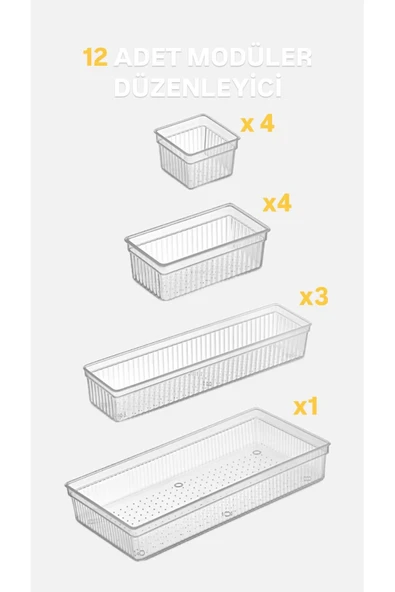 12 ADET MODÜLER DÜZENLEYİCİ

x 4

x4

x3

x1