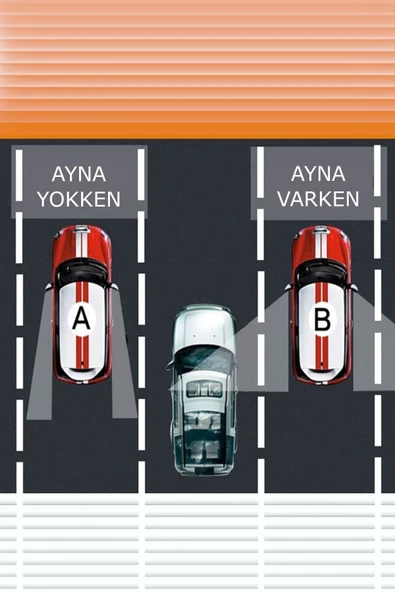 AYNA
YOKKEN

AYNA
VARKEN

A

B