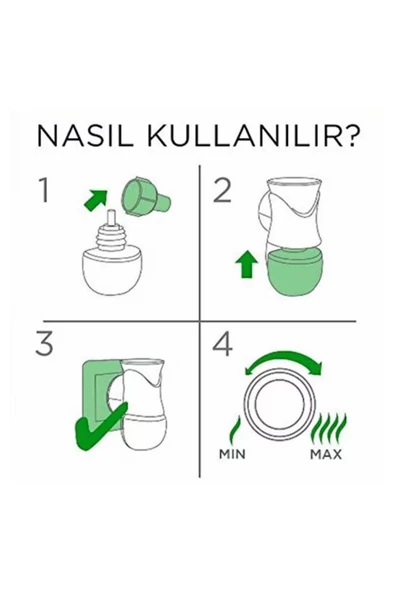 NASIL KULLANILIR?

1

2

3

4

MIN

MAX