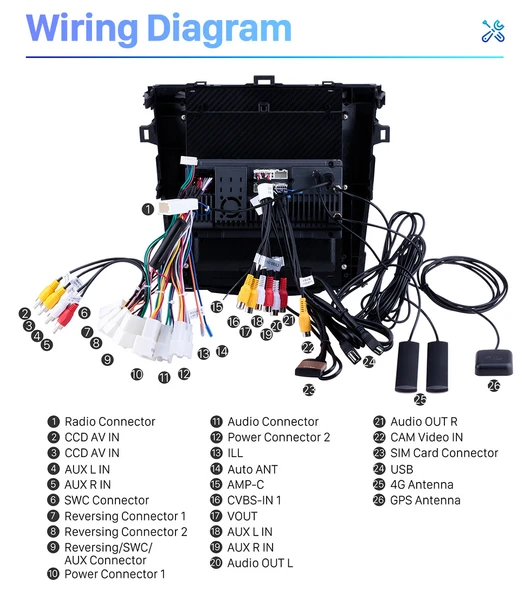 Wiring Diagram

1
2
3
4
5
6
7
8
9
10
11
12
13
14
15
16
17
18
19
20
21
22
23
24
25
26

1 Radio Connector
2 CCD AV IN
3 CCD AV IN
4 AUX L IN
5 AUX R IN
6 SWC Connector
7 Reversing Connector 1
8 Reversing Connector 2
9 Reversing/SWC/ AUX Connector
10 Power Connector 1

11 Audio Connector
12 Power Connector 2
13 ILL
14 Auto ANT
15 AMP-C
16 CVBS-IN 1
17 VOUT
18 AUX L IN
19 AUX R IN
20 Audio OUT L

21 Audio OUT R
22 CAM Video IN
23 SIM Card Connector
24 USB
25 4G Antenna
26 GPS Antenna